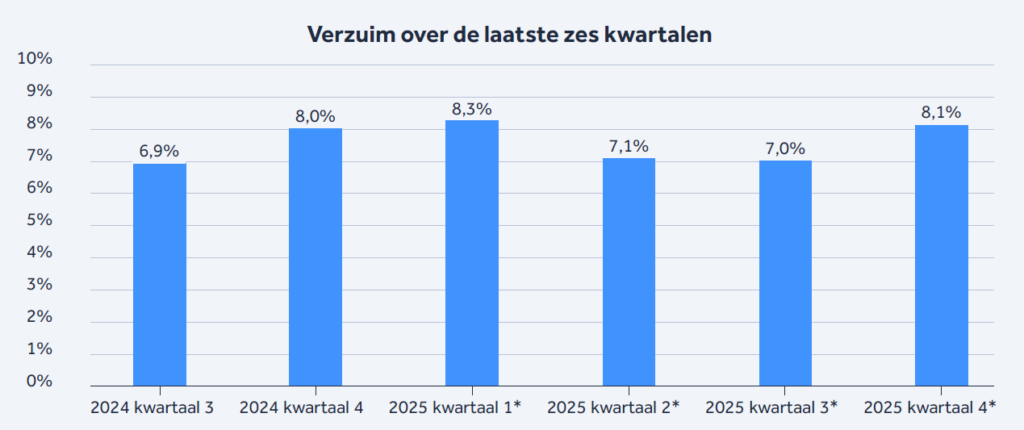 Verzuim over de laatste zes kwartalen

10%
9%
8%
7%
6%
5%
4%
3%
2%
1%
0%

6,9%
8,0%
8,3%
7,1%
7,0%
8,1%

2024 kwartaal 3
2024 kwartaal 4
2025 kwartaal 1*
2025 kwartaal 2*
2025 kwartaal 3*
2025 kwartaal 4*